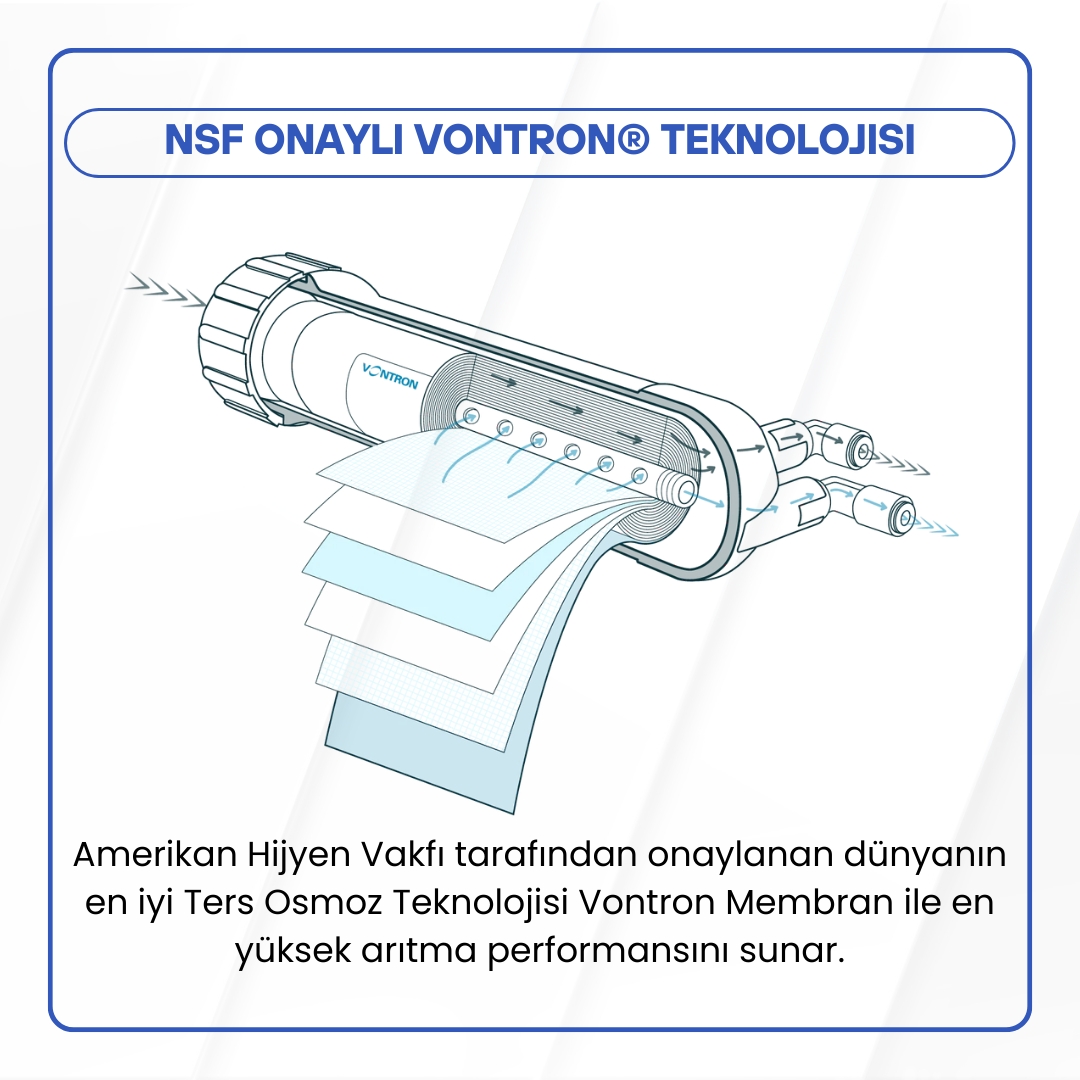 NSF ONAYLI VONTRON® TEKNOLOJISI

VONTRON

Amerikan Hijyen Vakfı tarafından onaylanan dünyanın en iyi Ters Osmoz Teknolojisi Vontron Membran ile en yüksek arıtma performansını sunar.